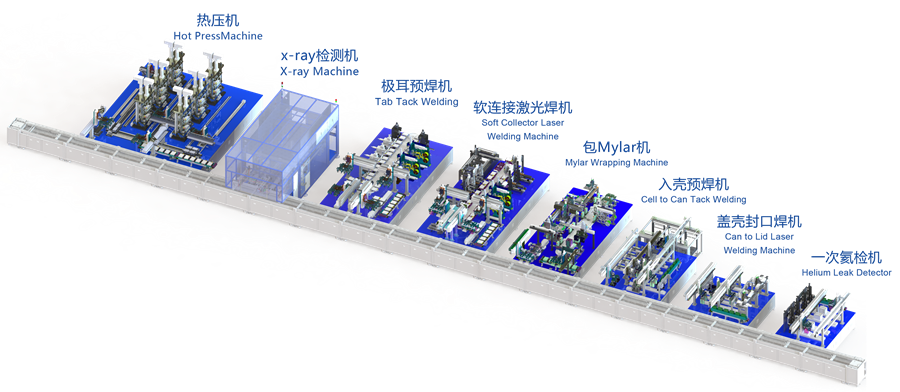 热压机
Hot PressMachine

x-ray检测机
X-ray Machine

极耳预焊机
Tab Tack Welding

软连接激光焊机
Soft Collector Laser Welding Machine

包Mylar机
Mylar Wrapping Machine

入壳预焊机
Cell to Can Tack Welding

盖壳封口焊机
Can to Lid Laser Welding Machine

一次氦检机
Helium Leak Detector